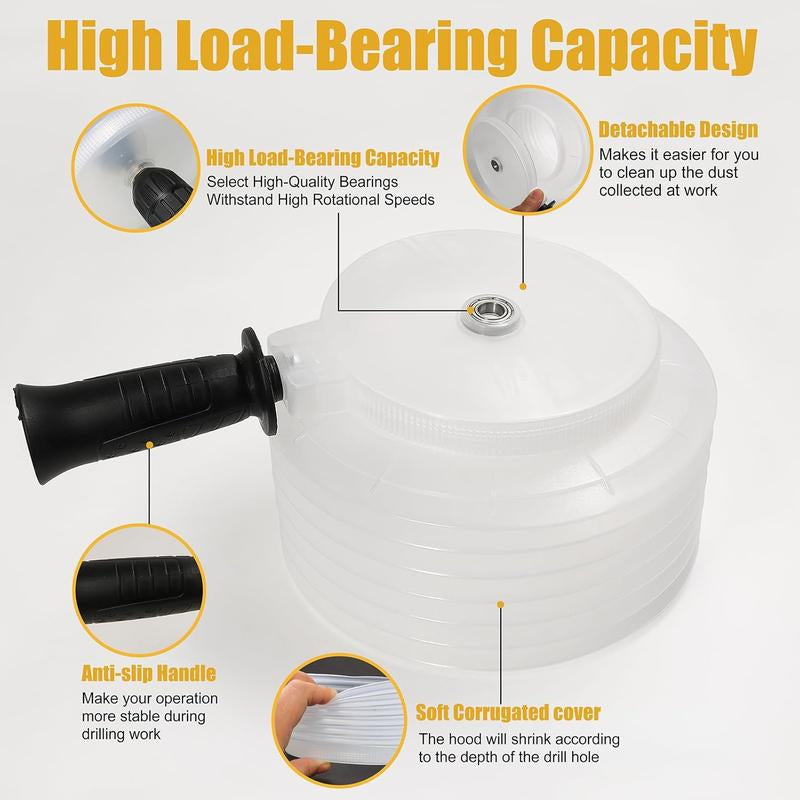 High Load-Bearing Capacity

High Load-Bearing Capacity
Select High-Quality Bearings Withstand High Rotational Speeds

Detachable Design
Makes it easier for you to clean up the dust collected at work

Anti-slip Handle
Make your operation more stable during drilling work

Soft Corrugated cover
The hood will shrink according to the depth of the drill hole