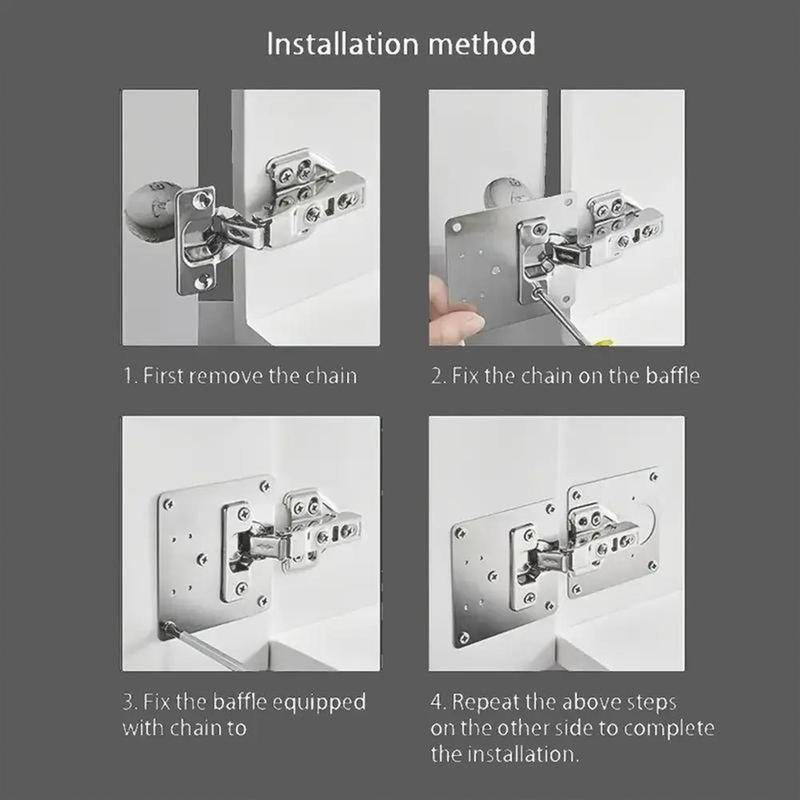 Installation method

1. First remove the chain

2. Fix the chain on the baffle

3. Fix the baffle equipped with chain to

4. Repeat the above steps on the other side to complete the installation.