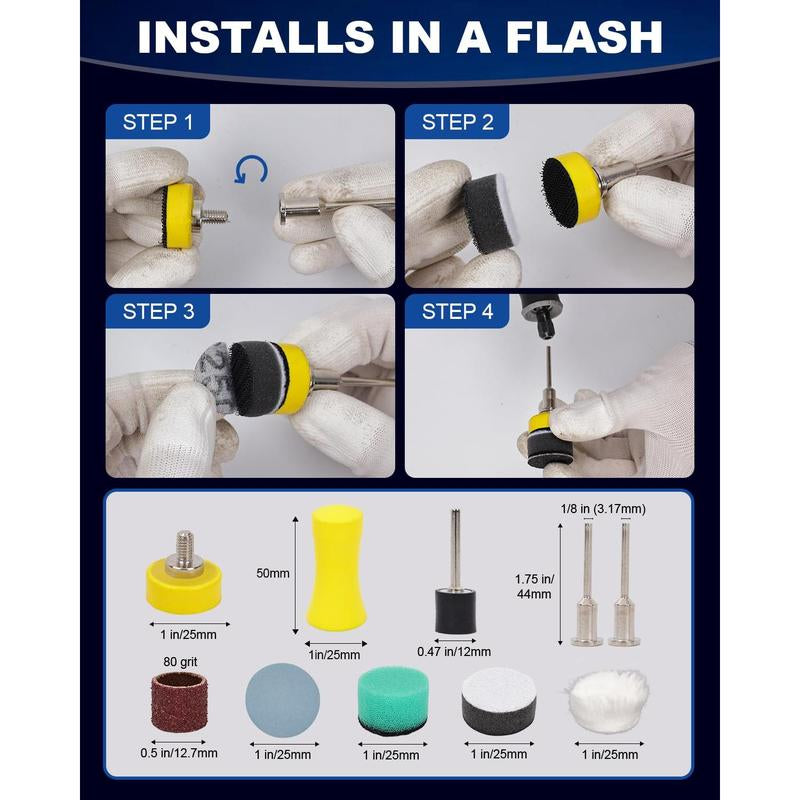 INSTALLS IN A FLASH

STEP 1

STEP 2

STEP 3

STEP 4

1 in/25mm

50mm

1in/25mm

0.47 in/12mm

1/8 in (3.17mm)

1.75 in/ 44mm

80 grit

0.5 in/12.7mm

1 in/25mm

1 in/25mm

1 in/25mm

1 in/25mm