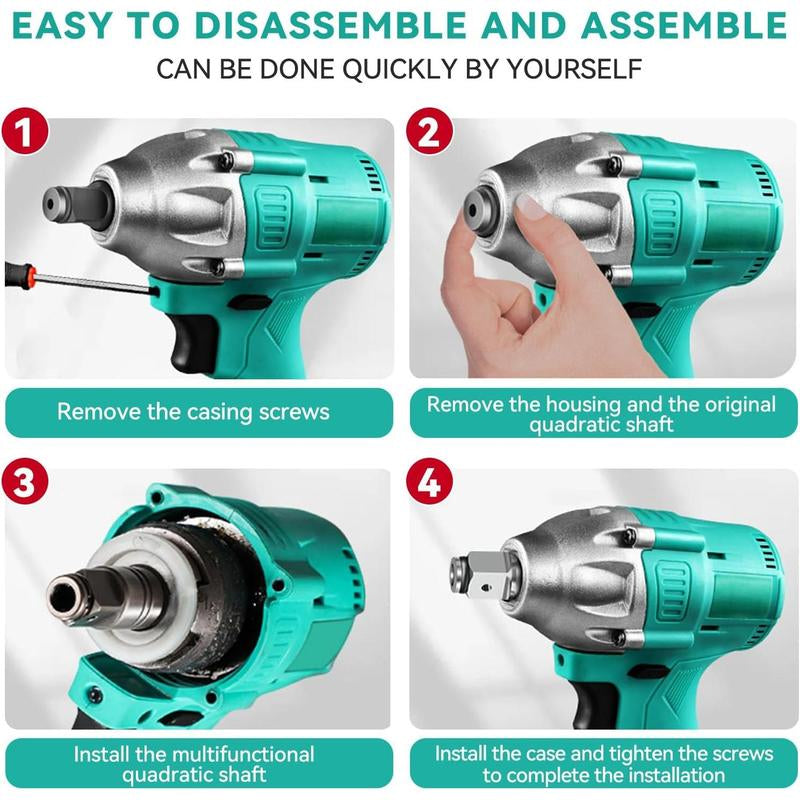 EASY TO DISASSEMBLE AND ASSEMBLE
CAN BE DONE QUICKLY BY YOURSELF

1
Remove the casing screws

2
Remove the housing and the original quadratic shaft

3
Install the multifunctional quadratic shaft

4
Install the case and tighten the screws to complete the installation