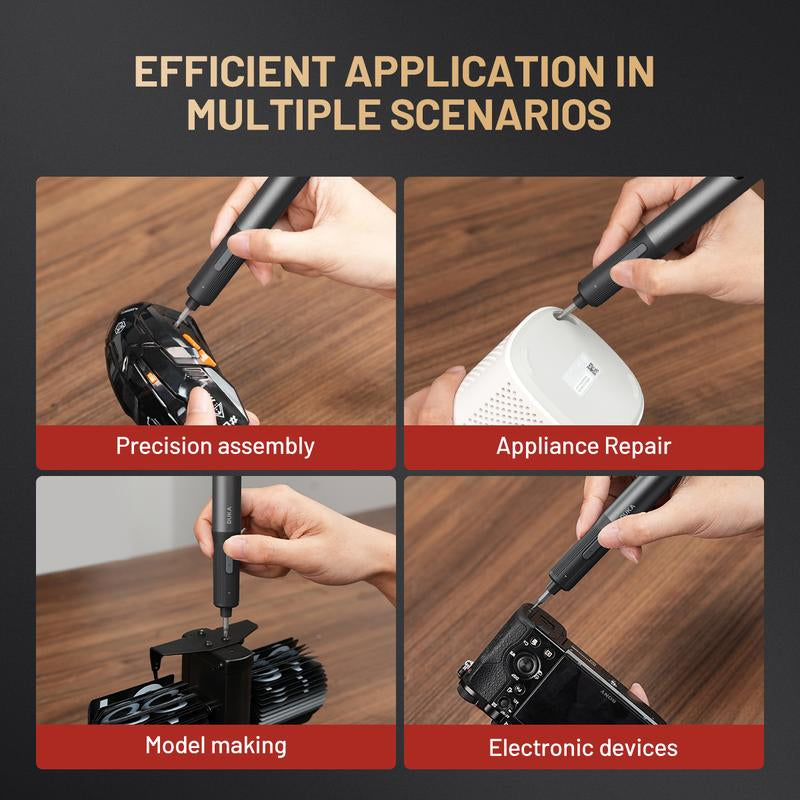 EFFICIENT APPLICATION IN MULTIPLE SCENARIOS

Precision assembly

Appliance Repair

DUKA

Model making

DUKA

SONY

Electronic devices